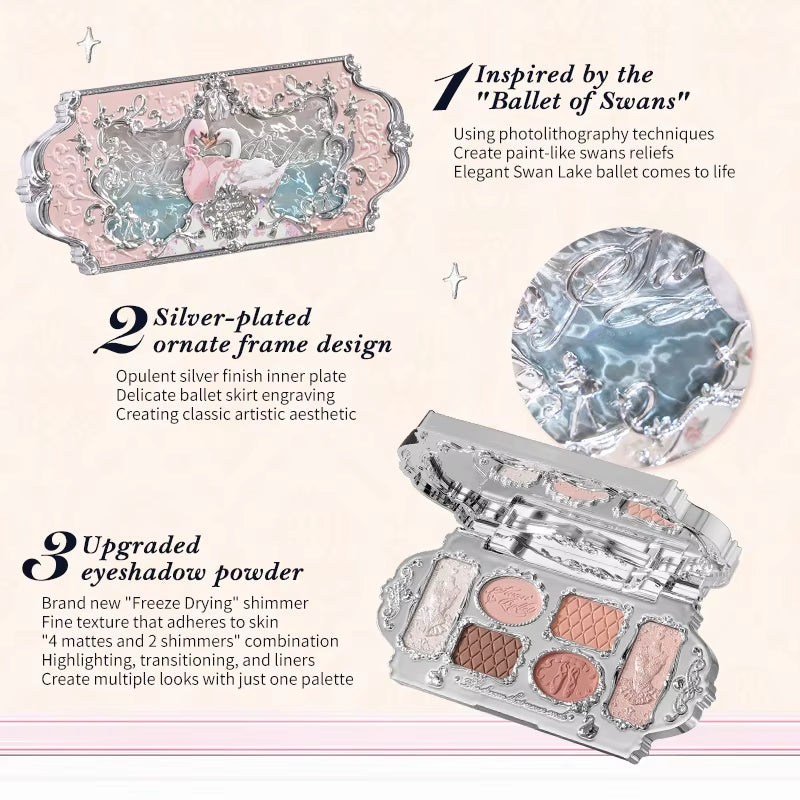 1 Inspired by the "Ballet of Swans"

Using photolithography techniques
Create paint-like swans reliefs
Elegant Swan Lake ballet comes to life

2 Silver-plated ornate frame design

Opulent silver finish inner plate
Delicate ballet skirt engraving
Creating classic artistic aesthetic

3 Upgraded eyeshadow powder

Brand new "Freeze Drying" shimmer
Fine texture that adheres to skin
"4 mattes and 2 shimmers" combination
Highlighting, transitioning, and liners
Create multiple looks with just one palette